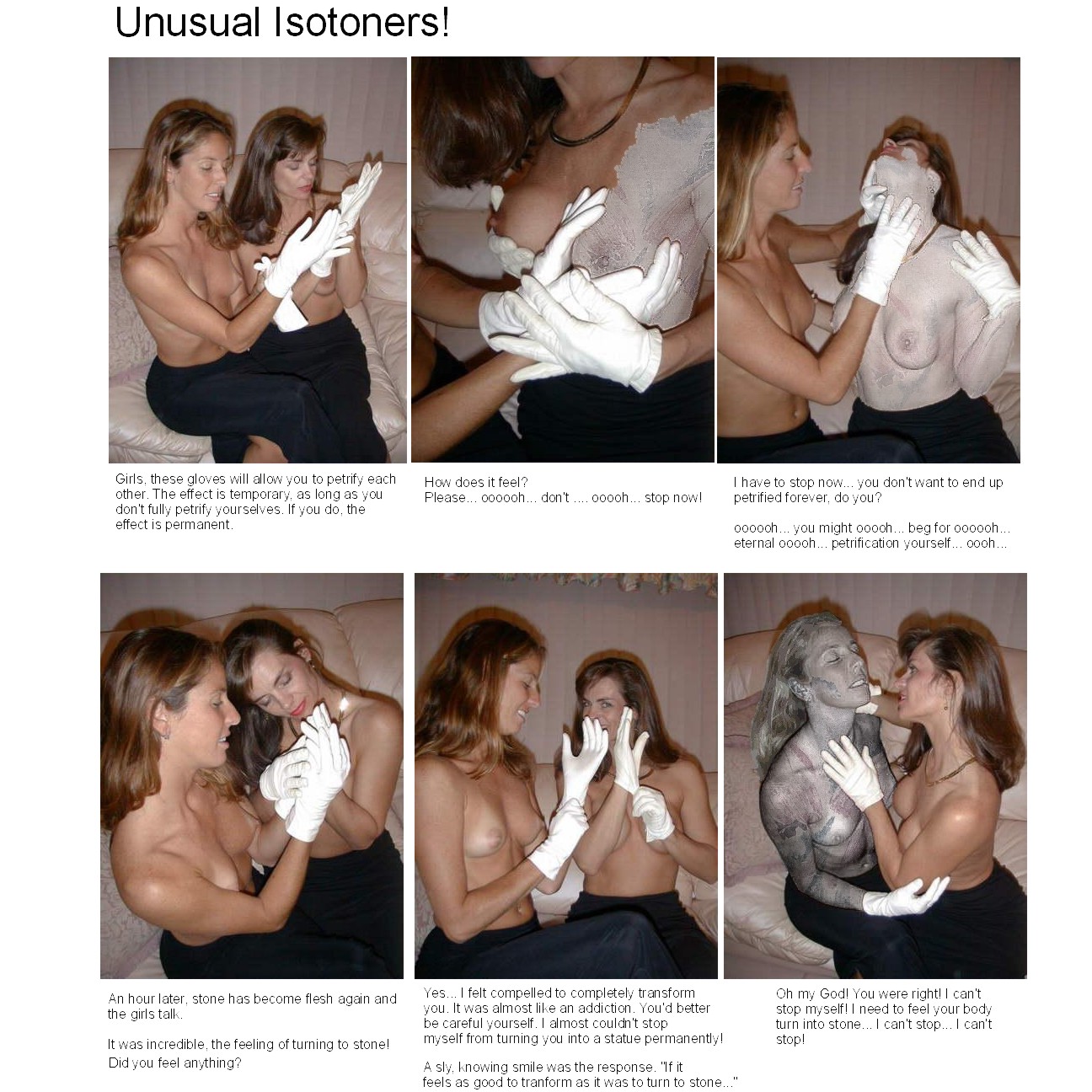 Unusual Isotoners!

Girls, these gloves will allow you to petrify each other. The effect is temporary, as long as you don't fully petrify yourselves. If you do, the effect is permanent.

How does it feel?
Please... oooooh... don't .... ooooh... stop now!

I have to stop now... you don't want to end up petrified forever, do you?

oooooh... you might ooooh... beg for oooooh... eternal ooooh... petrification yourself... oooh...

An hour later, stone has become flesh again and the girls talk.

It was incredible, the feeling of turning to stone! Did you feel anything?

Yes... I felt compelled to completely transform you. It was almost like an addiction. You'd better be careful yourself. I almost couldn't stop myself from turning you into a statue permanently!

A sly, knowing smile was the response. "If it feels as good to tranform as it was to turn to stone..."

Oh my God! You were right! I can't stop myself! I need to feel your body turn into stone... I can't stop... I can't stop!